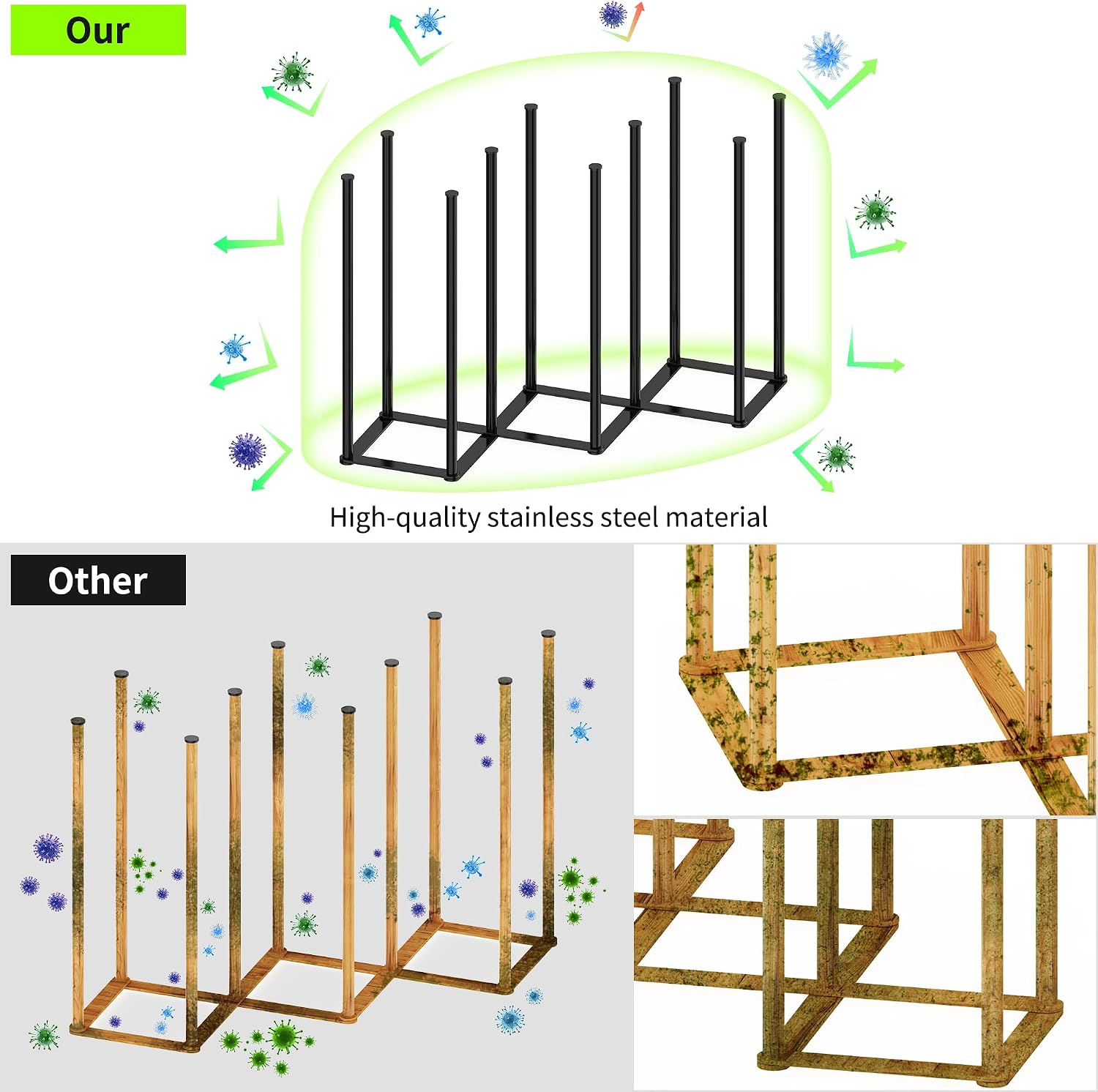 Our

High-quality stainless steel material

Other