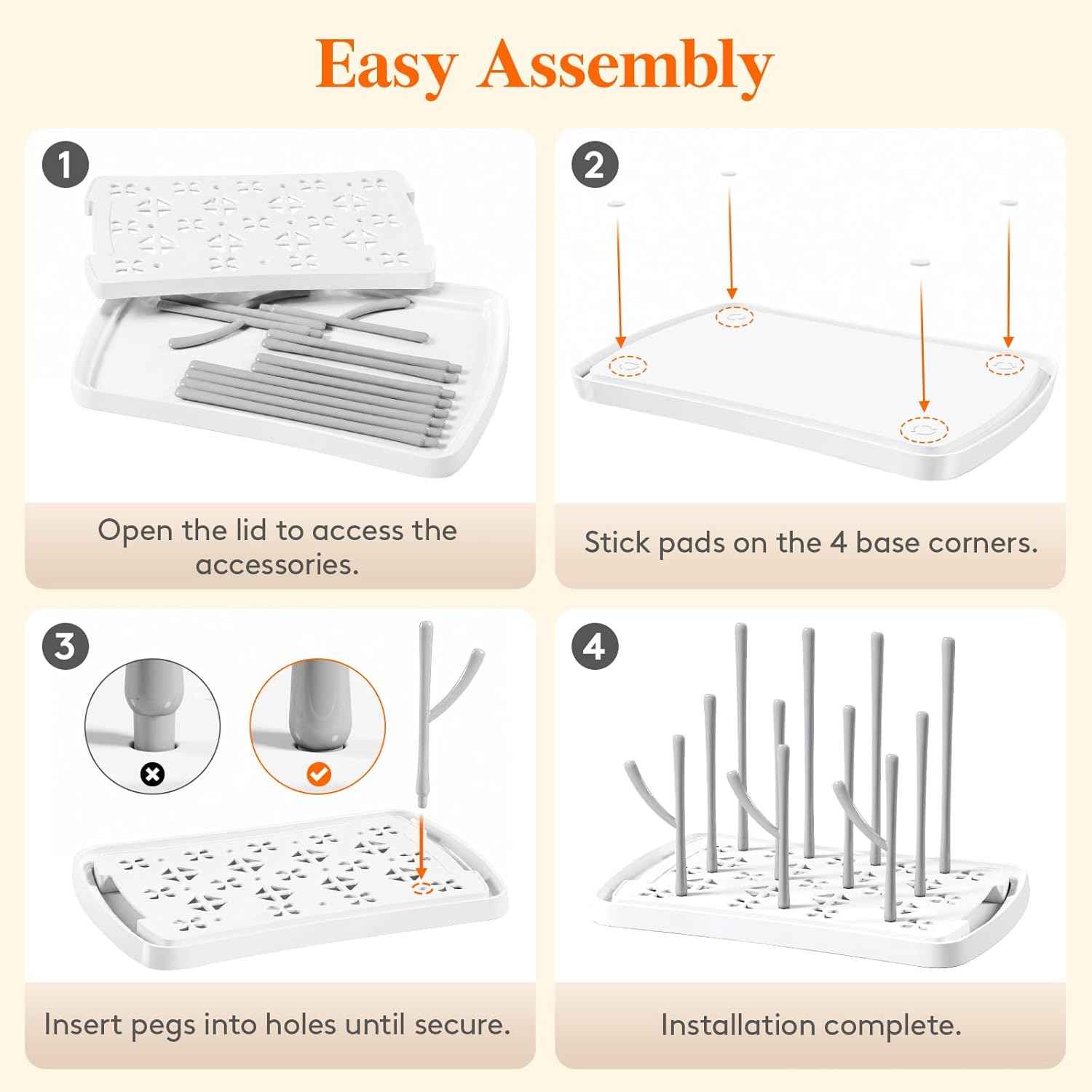 Easy Assembly

1

Open the lid to access the accessories.

2

Stick pads on the 4 base corners.

3

Insert pegs into holes until secure.

4

Installation complete.