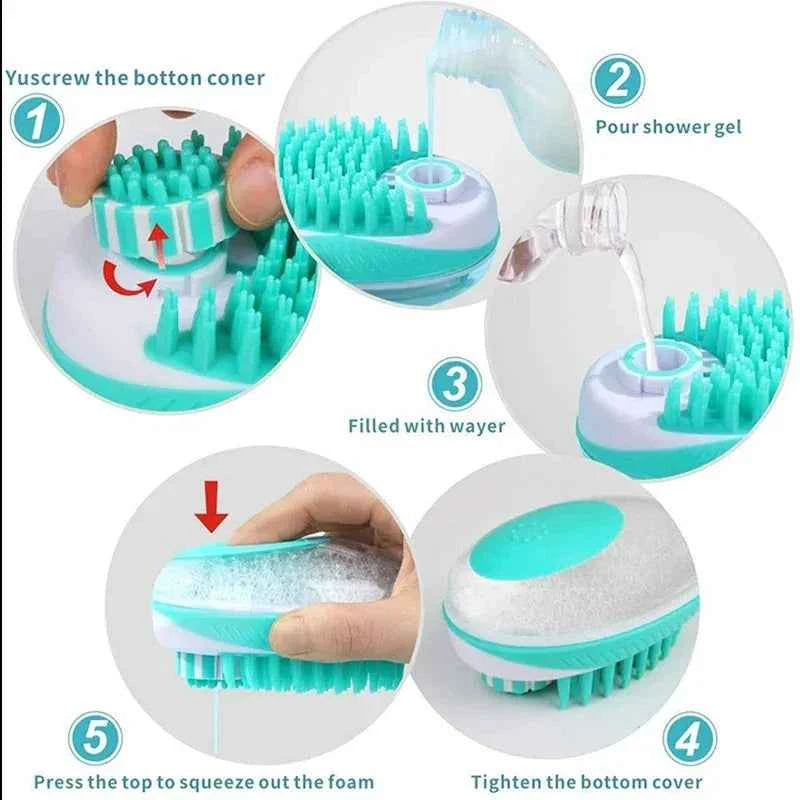 Yuscrew the botton coner
1
2
Pour shower gel
3
Filled with wayer
5
Press the top to squeeze out the foam
4
Tighten the bottom cover