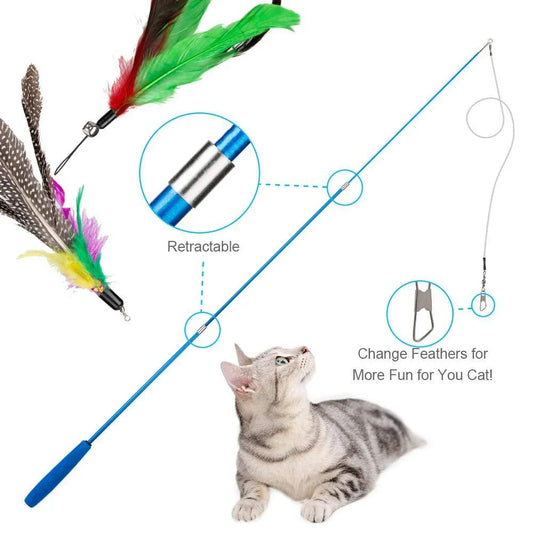 Retractable

Change Feathers for More Fun for You Cat!