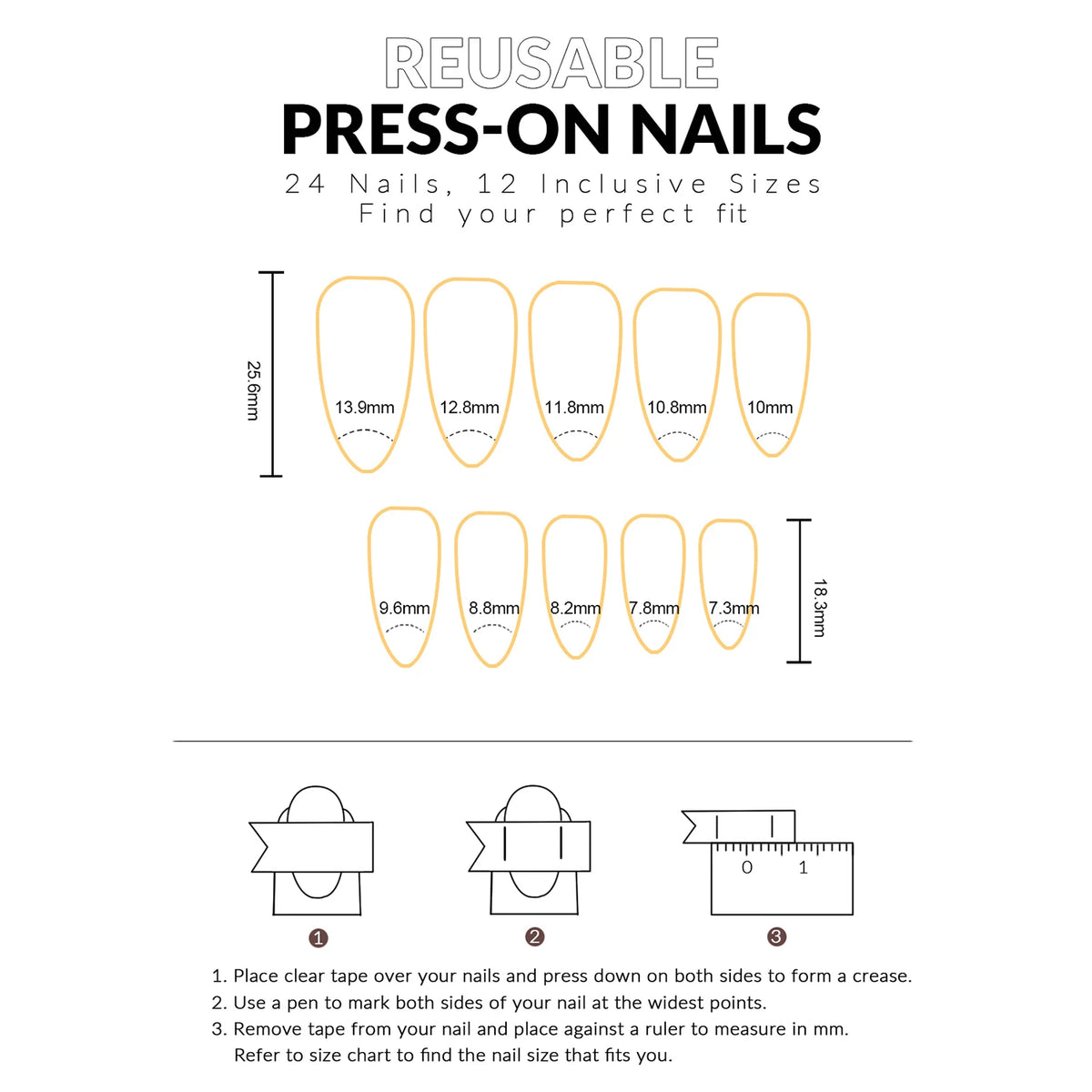 REUSABLE
PRESS-ON NAILS
24 Nails, 12 Inclusive Sizes
Find your perfect fit

25.6mm

13.9mm 12.8mm 11.8mm 10.8mm 10mm

9.6mm 8.8mm 8.2mm 7.8mm 7.3mm

18.3mm

0 1

1 2 3

1. Place clear tape over your nails and press down on both sides to form a crease.
2. Use a pen to mark both sides of your nail at the widest points.
3. Remove tape from your nail and place against a ruler to measure in mm.
Refer to size chart to find the nail size that fits you.