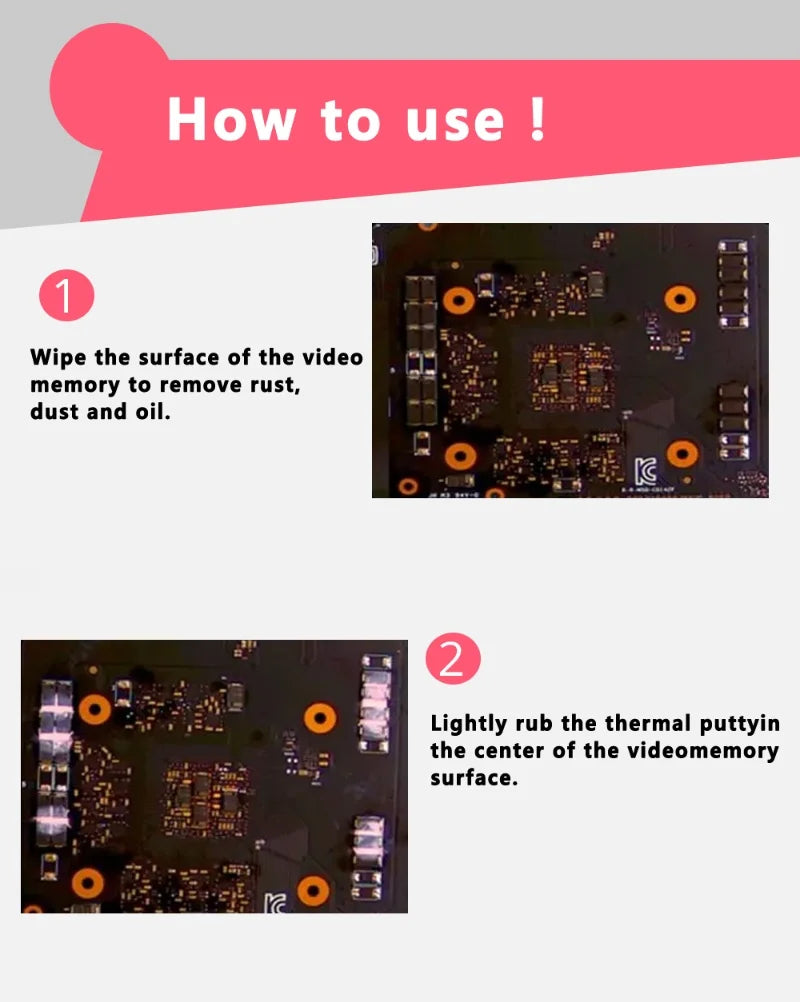 How to use !

1

Wipe the surface of the video memory to remove rust, dust and oil.

2

Lightly rub the thermal puttyin the center of the videomemory surface.