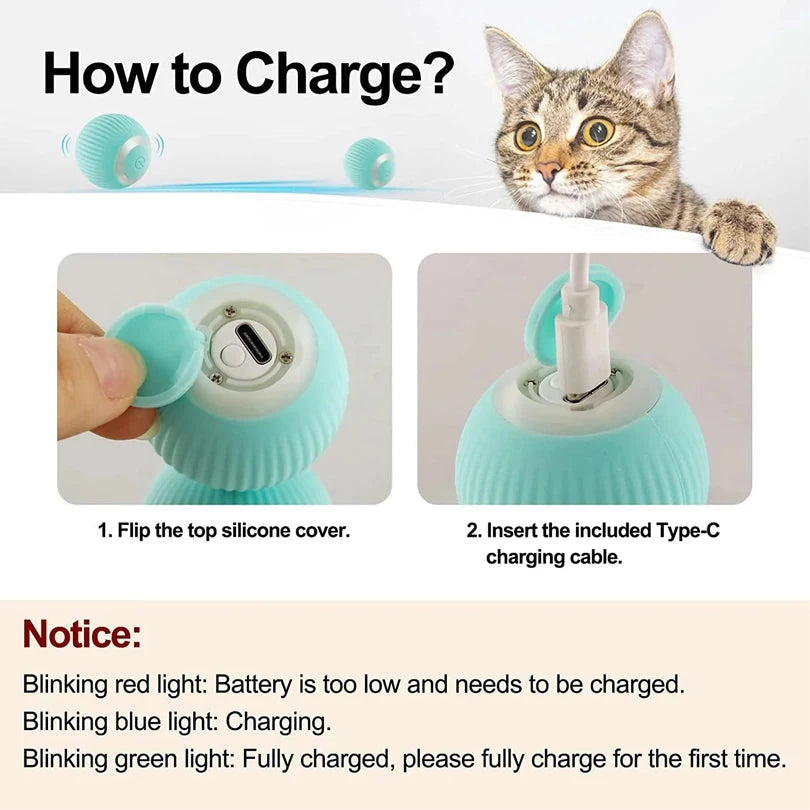 How to Charge?

1. Flip the top silicone cover.

2. Insert the included Type-C charging cable.

Notice:

Blinking red light: Battery is too low and needs to be charged.

Blinking blue light: Charging.

Blinking green light: Fully charged, please fully charge for the first time.