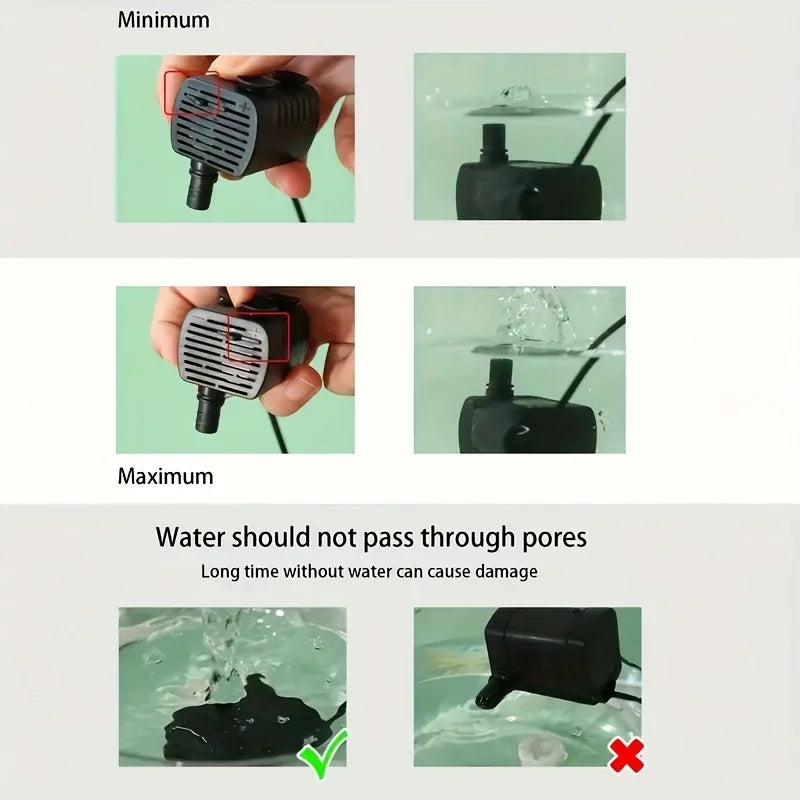 Minimum

Maximum

Water should not pass through pores

Long time without water can cause damage