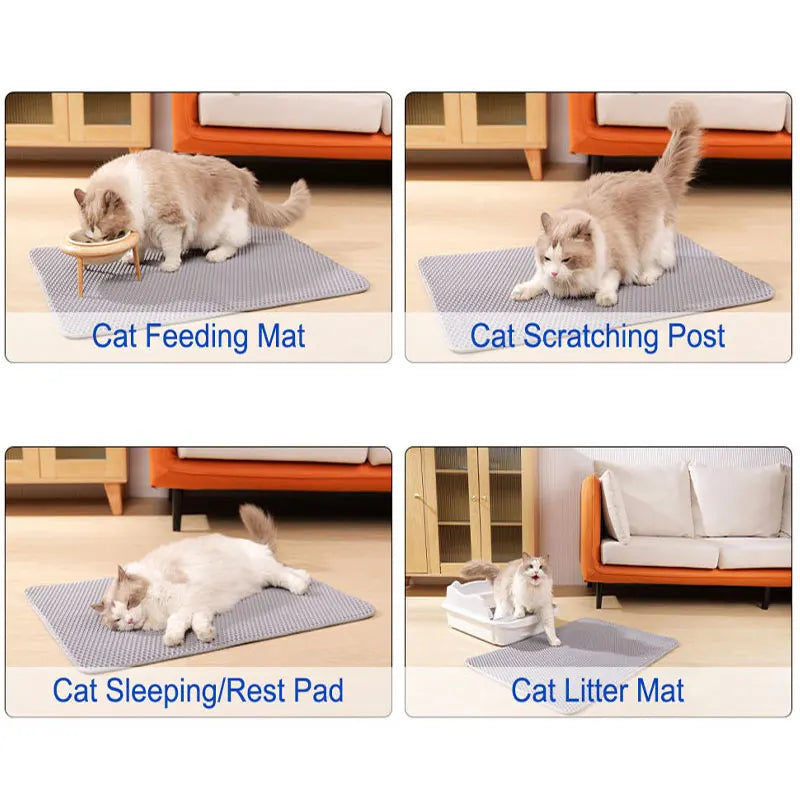 Cat Feeding Mat

Cat Scratching Post

Cat Sleeping/Rest Pad

Cat Litter Mat