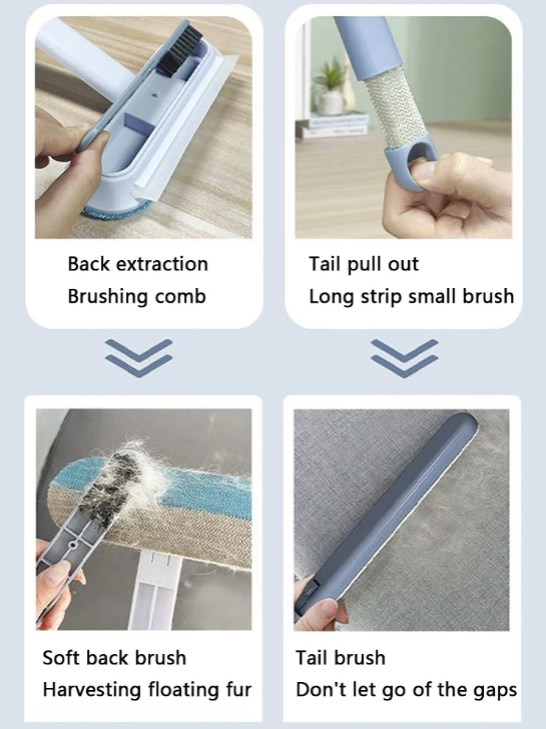 Back extraction
Brushing comb

Tail pull out
Long strip small brush

Soft back brush
Harvesting floating fur

Tail brush
Don't let go of the gaps